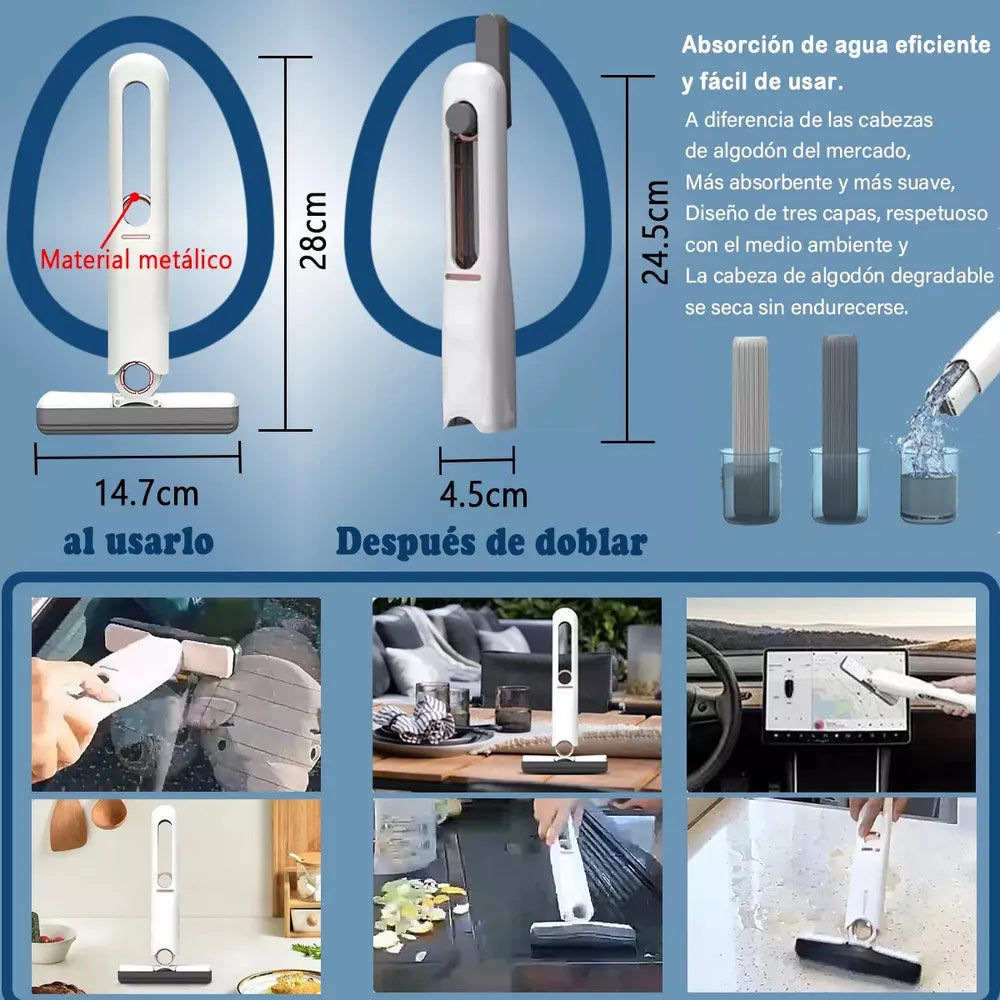 Material metálico

28cm

14.7cm

al usarlo

24.5cm

4.5cm

Después de doblar

Absorción de agua eficiente y fácil de usar.

A diferencia de las cabezas de algodón del mercado, Más absorbente y más suave, Diseño de tres capas, respetuoso con el medio ambiente y La cabeza de algodón degradable se seca sin endurecerse.